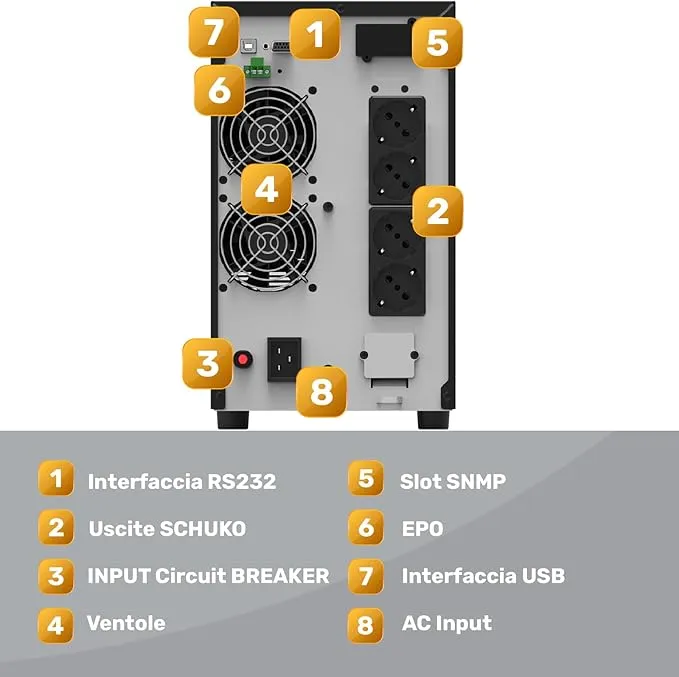 7
1
5
6
4
2
3
8

1 Interfaccia RS232
2 Uscite SCHUKO
3 INPUT Circuit BREAKER
4 Ventole

5 Slot SNMP
6 EPO
7 Interfaccia USB
8 AC Input